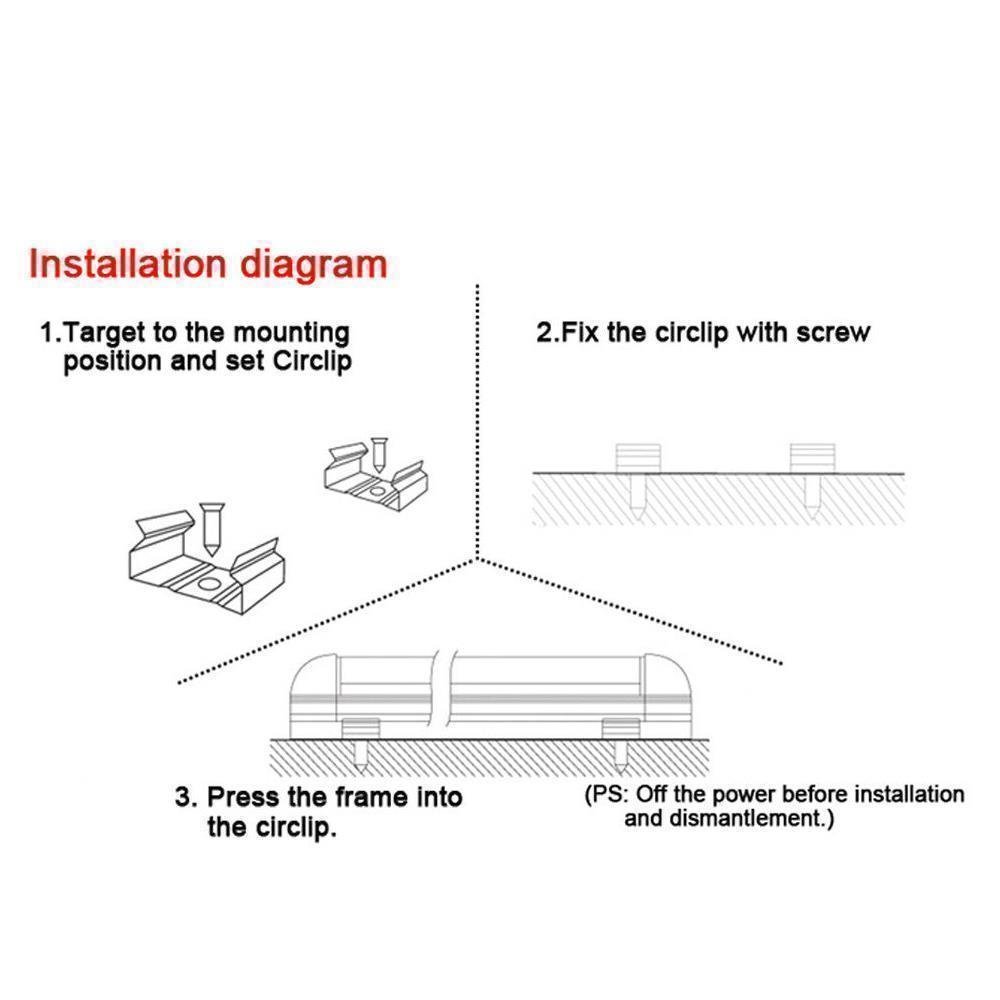 Installation diagram

1.Target to the mounting position and set Circlip

2.Fix the circlip with screw

3. Press the frame into the circlip.

(PS: Off the power before installation and dismantlement.)